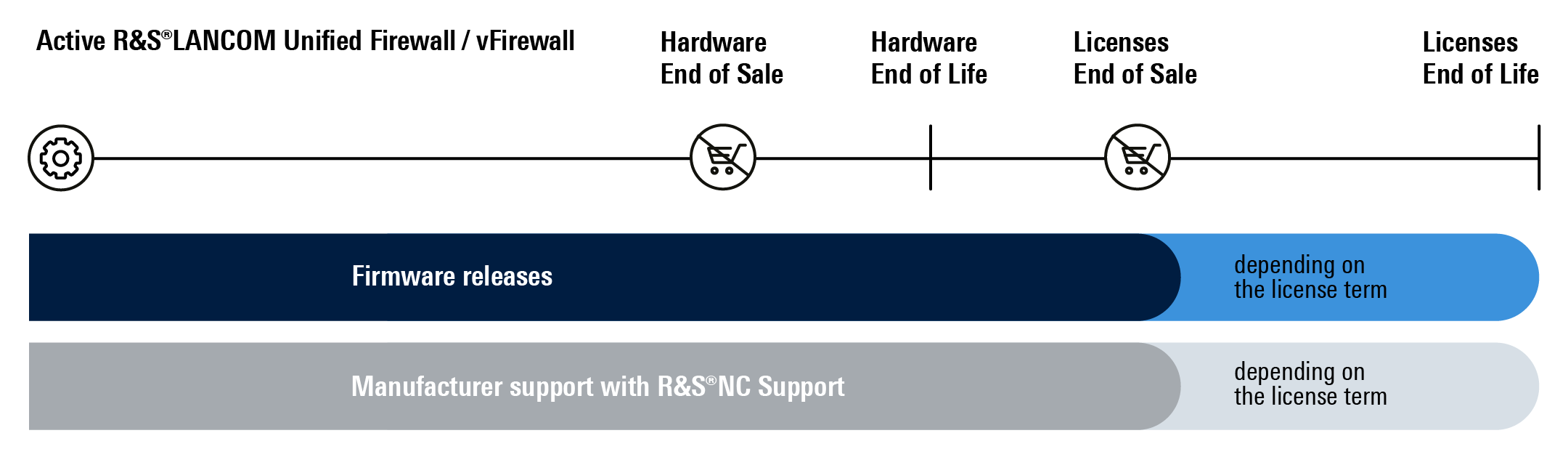 Active R&S®LANCOM Unified Firewall / vFirewall

Hardware End of Sale

Hardware End of Life

Licenses End of Sale

Licenses End of Life

Firmware releases

depending on the license term

Manufacturer support with R&S®NC Support

depending on the license term